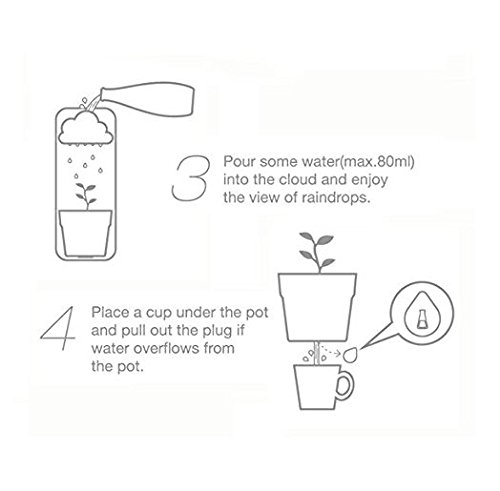 3

Pour some water(max.80ml) into the cloud and enjoy the view of raindrops.

4

Place a cup under the pot and pull out the plug if water overflows from the pot.