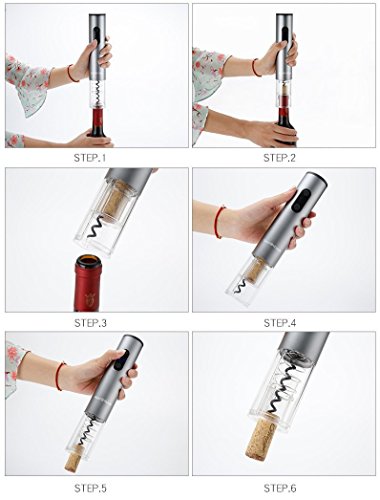 STEP.1

STEP.2

STEP.3

STEP.4

STEP.5

STEP.6