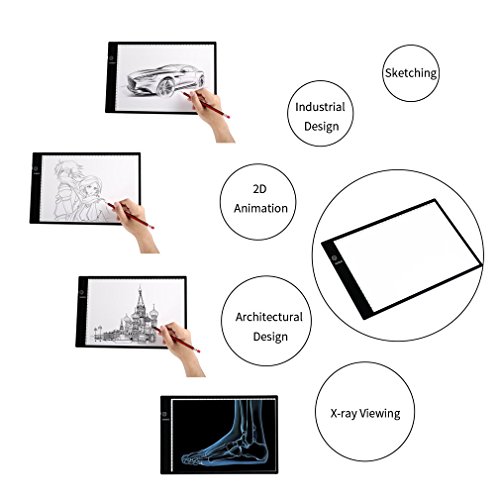 Sketching

Industrial Design

2D Animation

Architectural Design

X-ray Viewing