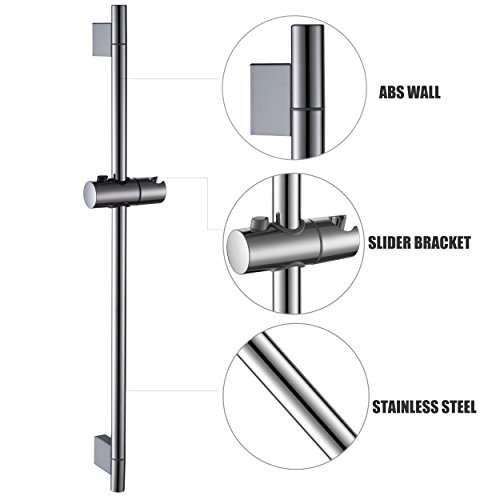 ABS WALL

SLIDER BRACKET

STAINLESS STEEL