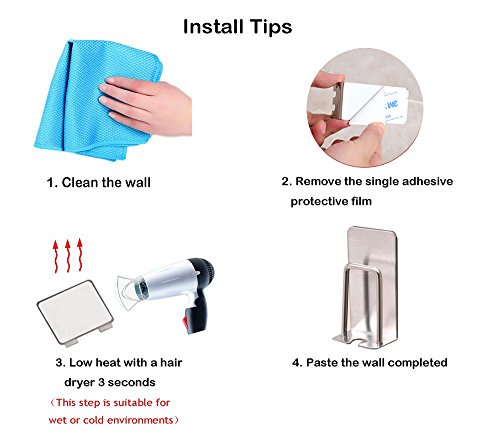 Install Tips

1. Clean the wall

2. Remove the single adhesive protective film

3. Low heat with a hair dryer 3 seconds

（This step is suitable for wet or cold environments）

4. Paste the wall completed