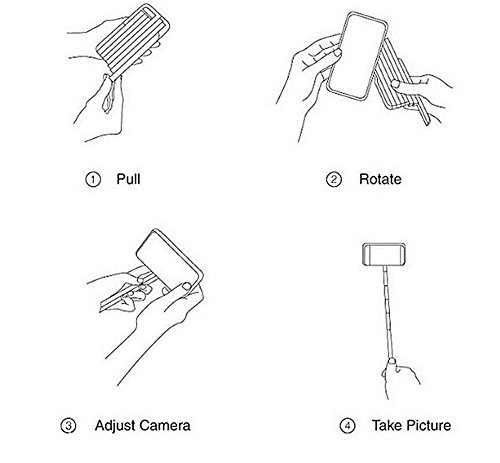 ① Pull

② Rotate

③ Adjust Camera

④ Take Picture