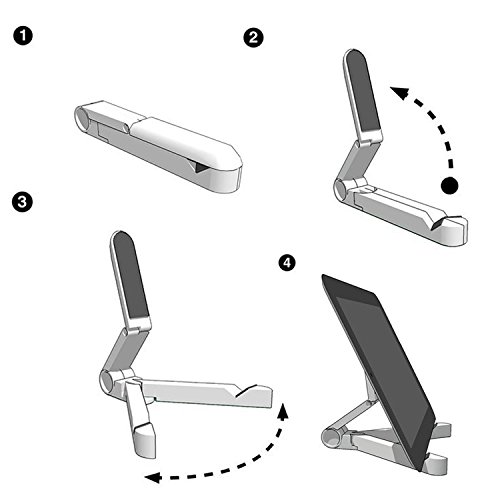 1
2
3
4