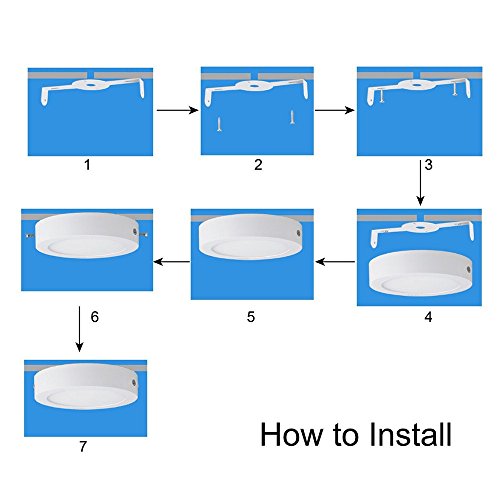 1

2

3

6

5

4

7

How to Install