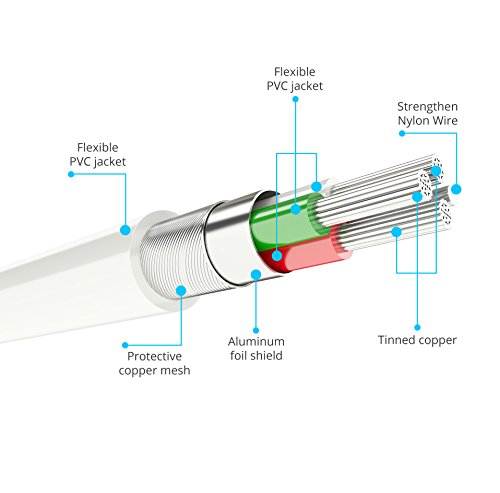 Flexible
PVC jacket

Strengthen
Nylon Wire

Flexible
PVC jacket

Protective
copper mesh

Aluminum
foil shield

Tinned copper