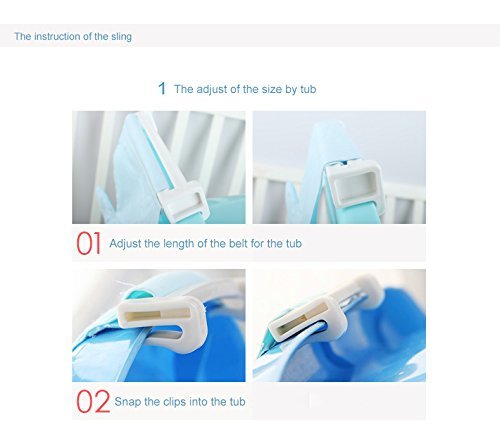 The instruction of the sling

1 The adjust of the size by tub

01 Adjust the length of the belt for the tub

02 Snap the clips into the tub