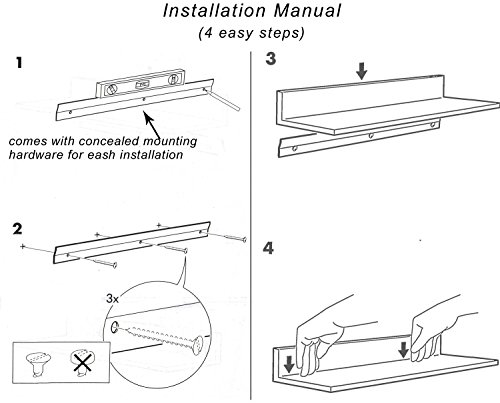 Installation Manual
(4 easy steps)

1

comes with concealed mounting hardware for eash installation

2

3x

3

4