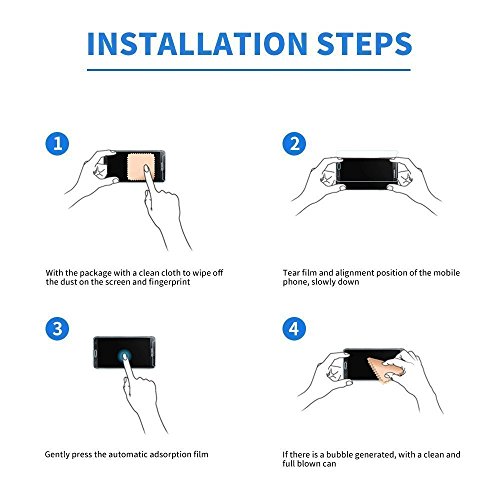 INSTALLATION STEPS

1

With the package with a clean cloth to wipe off the dust on the screen and fingerprint

2

Tear film and alignment position of the mobile phone, slowly down

3

Gently press the automatic adsorption film

4

If there is a bubble generated, with a clean and full blown can