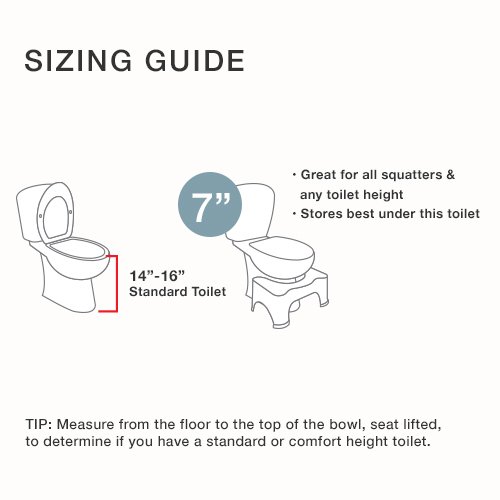 SIZING GUIDE

14”-16”
Standard Toilet

7”

· Great for all squatters & any toilet height
· Stores best under this toilet

TIP: Measure from the floor to the top of the bowl, seat lifted, to determine if you have a standard or comfort height toilet.