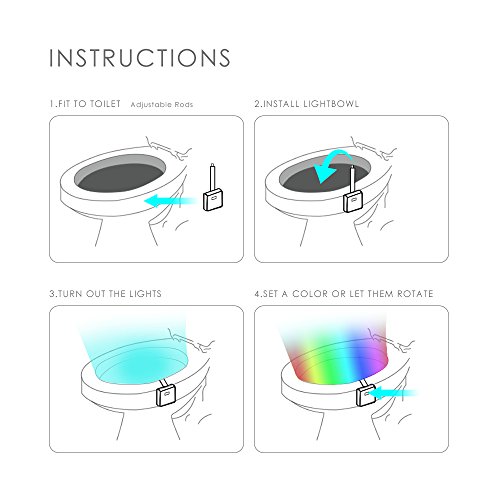 INSTRUCTIONS

1.FIT TO TOILET Adjustable Rods

2.INSTALL LIGHTBOWL

3.TURN OUT THE LIGHTS

4.SET A COLOR OR LET THEM ROTATE