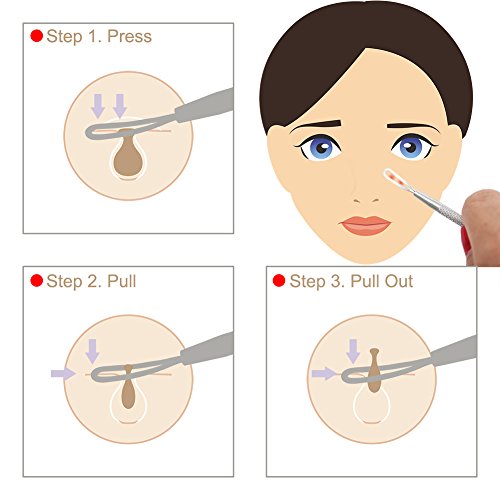 Step 1. Press

Step 2. Pull

Step 3. Pull Out