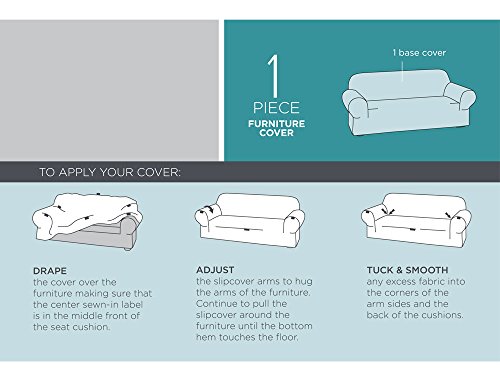 1
PIECE
FURNITURE COVER

1 base cover

TO APPLY YOUR COVER:

DRAPE
the cover over the furniture making sure that the center sewn-in label is in the middle front of the seat cushion.

ADJUST
the slipcover arms to hug the arms of the furniture. Continue to pull the slipcover around the furniture until the bottom hem touches the floor.

TUCK & SMOOTH
any excess fabric into the corners of the arm sides and the back of the cushions.