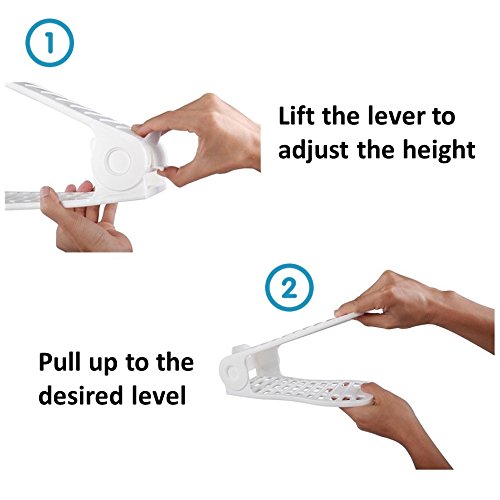 1

Lift the lever to adjust the height

2

Pull up to the desired level