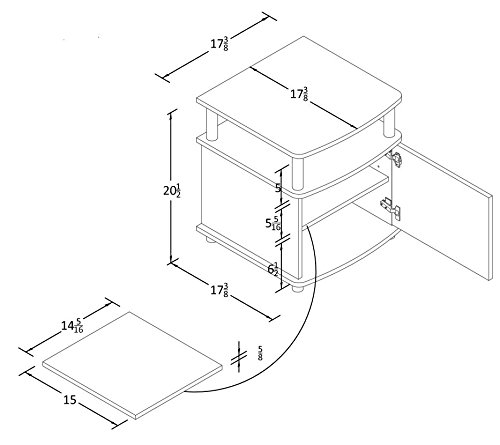 $17\frac{3}{8}$

$17\frac{3}{8}$

$20\frac{1}{2}$

$5$

$5\frac{5}{16}$

$6\frac{1}{2}$

$17\frac{3}{8}$

$14\frac{5}{16}$

$\frac{5}{8}$

$15$