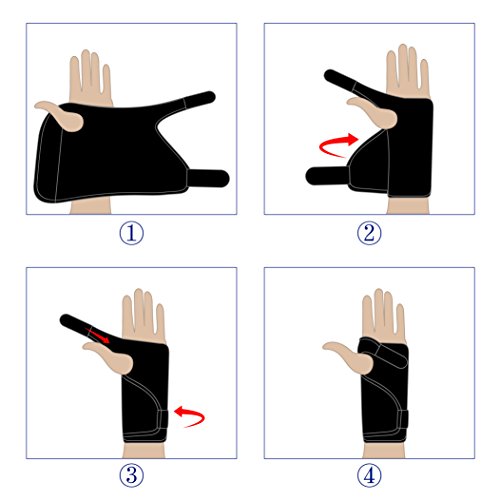 ①

②

③

④