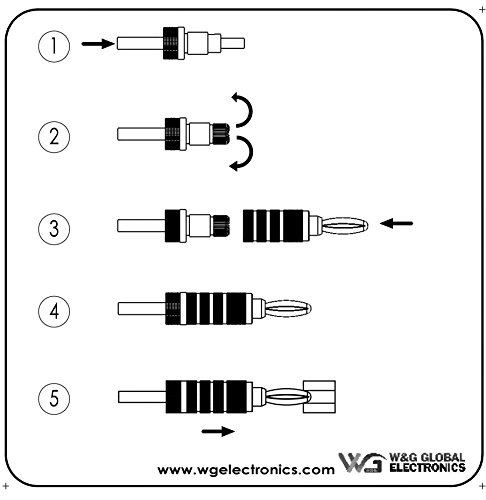 1

2

3

4

5

www.wgelectronics.com

WG W&G GLOBAL ELECTRONICS