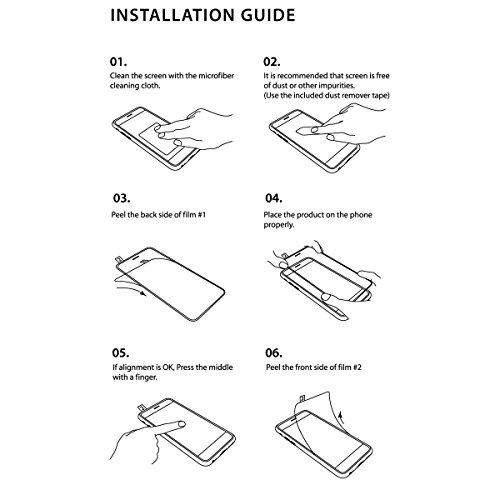 INSTALLATION GUIDE

01.
Clean the screen with the microfiber cleaning cloth.

02.
It is recommended that screen is free of dust or other impurities.
(Use the included dust remover tape)

03.
Peel the back side of film #1

04.
Place the product on the phone properly.

05.
If alignment is OK, Press the middle with a finger.

06.
Peel the front side of film #2