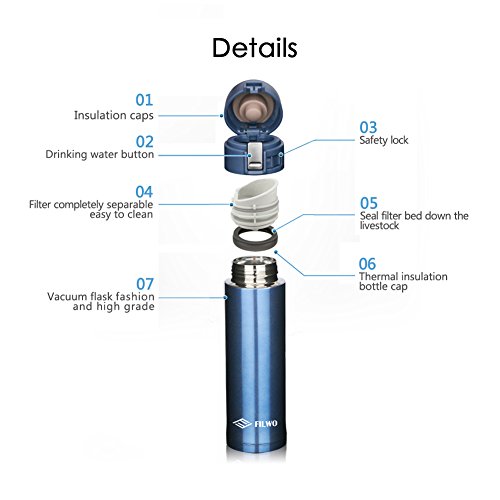 Details

01
Insulation caps

02
Drinking water button

03
Safety lock

04
Filter completely separable easy to clean

05
Seal filter bed down the livestock

06
Thermal insulation bottle cap

07
Vacuum flask fashion and high grade

FILWO