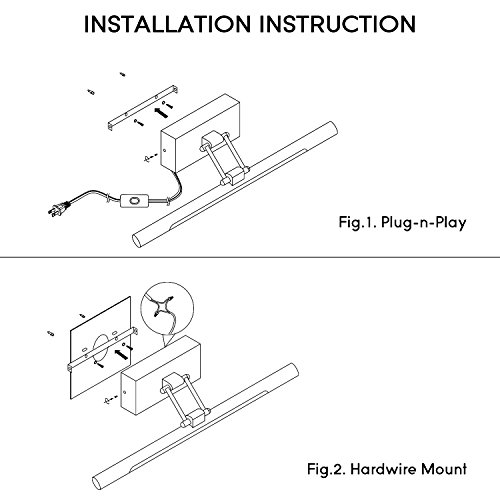 INSTALLATION INSTRUCTION

Fig.1. Plug-n-Play

Fig.2. Hardwire Mount