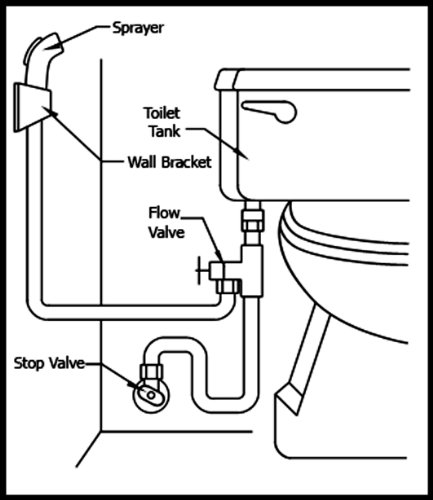 Sprayer

Toilet Tank

Wall Bracket

Flow Valve

Stop Valve