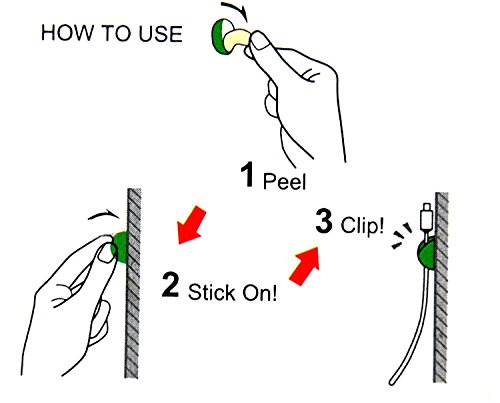 HOW TO USE

1 Peel

2 Stick On!

3 Clip!