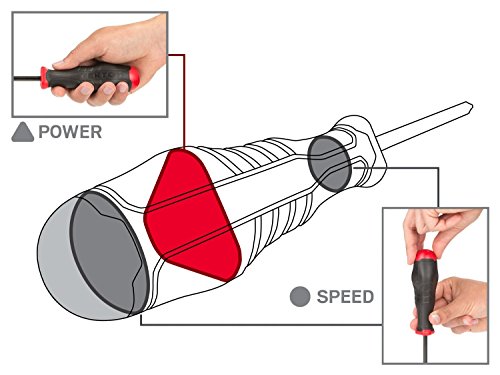 POWER

SPEED