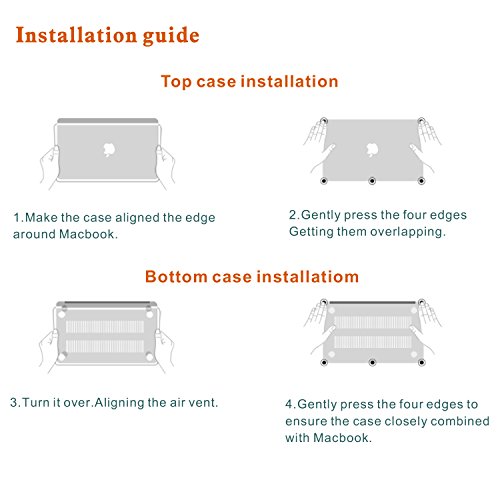 Installation guide

Top case installation

1.Make the case aligned the edge around Macbook.

2.Gently press the four edges Getting them overlapping.

Bottom case installatiom

3.Turn it over.Aligning the air vent.

4.Gently press the four edges to ensure the case closely combined with Macbook.