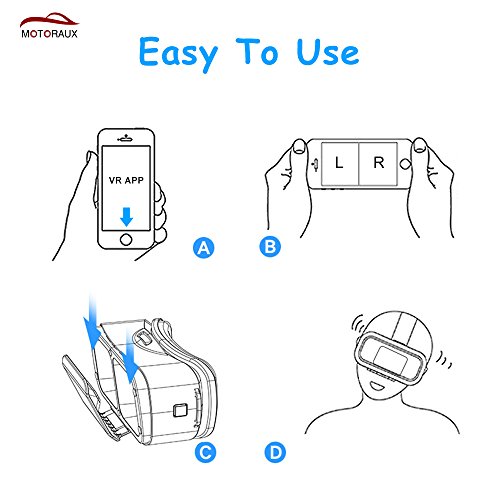 MOTORAUX

Easy To Use

VR APP

A

L R

B

C

D