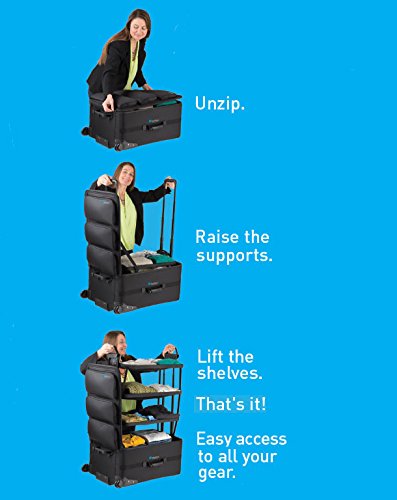 Unzip.

Raise the supports.

Lift the shelves.

That's it!

Easy access to all your gear.