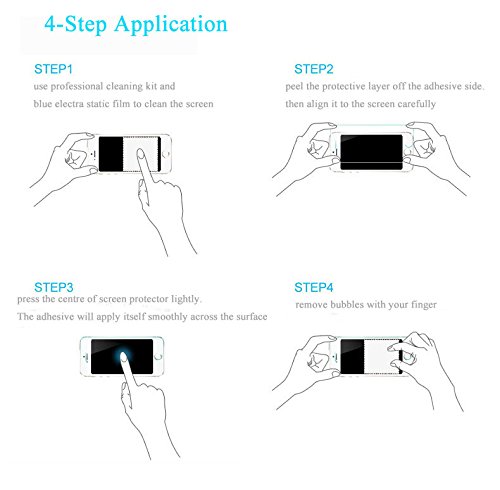 4-Step Application

STEP1
use professional cleaning kit and
blue electra static film to clean the screen

STEP2
peel the protective layer off the adhesive side.
then align it to the screen carefully

STEP3
press the centre of screen protector lightly.
The adhesive will apply itself smoothly across the surface

STEP4
remove bubbles with your finger