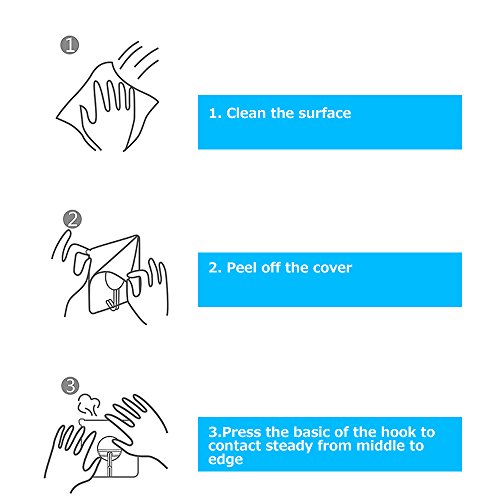 ①

1. Clean the surface

②

2. Peel off the cover

③

3.Press the basic of the hook to contact steady from middle to edge