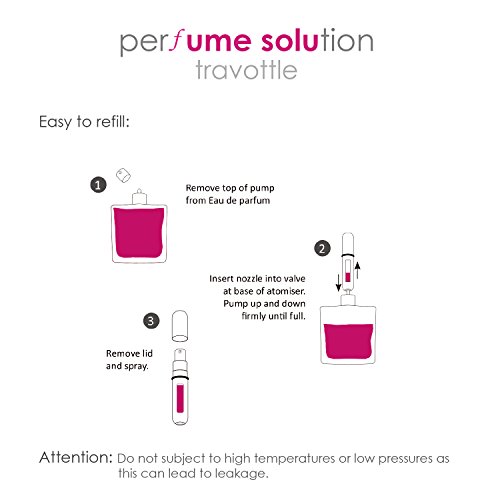 perfume solution
travottle

Easy to refill:

1
Remove top of pump from Eau de parfum

2
Insert nozzle into valve at base of atomiser. Pump up and down firmly until full.

3
Remove lid and spray.

Attention: Do not subject to high temperatures or low pressures as this can lead to leakage.