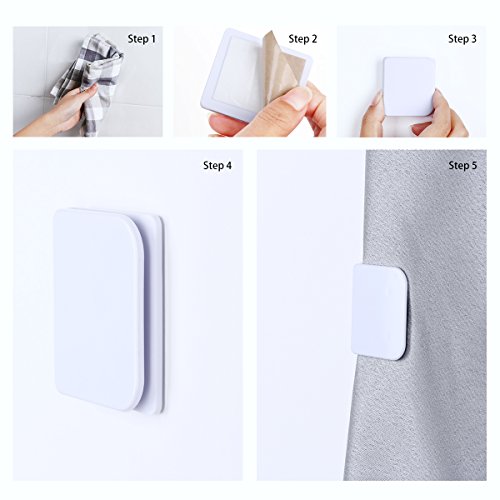 Step 1

Step 2

Step 3

Step 4

Step 5