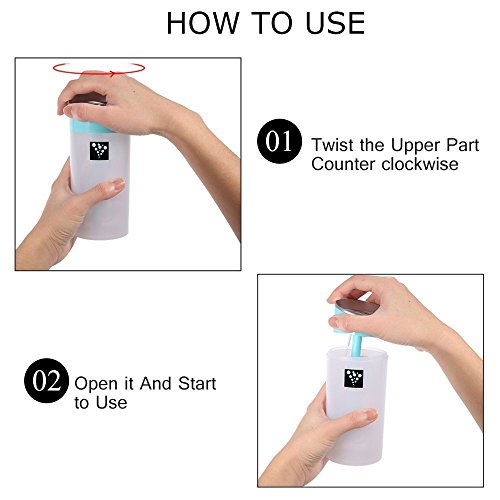 HOW TO USE

01 Twist the Upper Part Counter clockwise

02 Open it And Start to Use