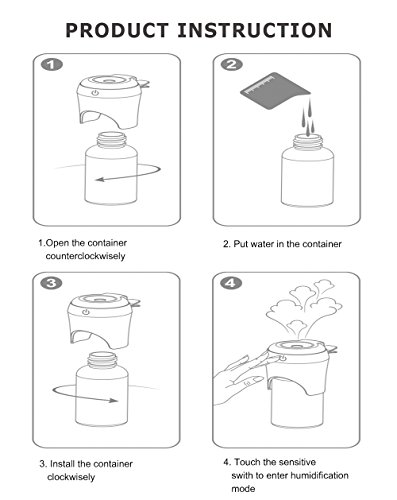 PRODUCT INSTRUCTION

1

2

1.Open the container counterclockwisely

2. Put water in the container

3

4

3. Install the container clockwisely

4. Touch the sensitive swith to enter humidification mode