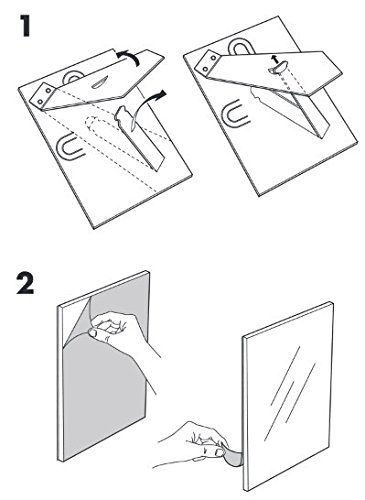 1

2