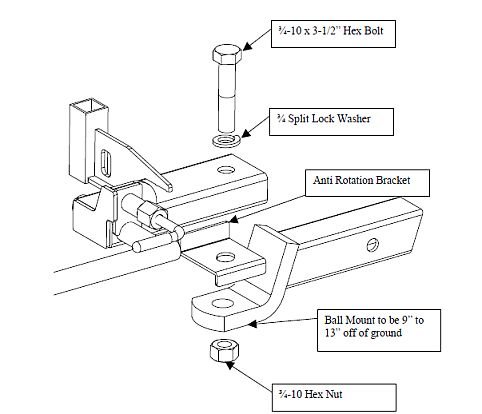 ¾-10 x 3-1/2" Hex Bolt

¾ Split Lock Washer

Anti Rotation Bracket

Ball Mount to be 9" to 13" off of ground

¾-10 Hex Nut