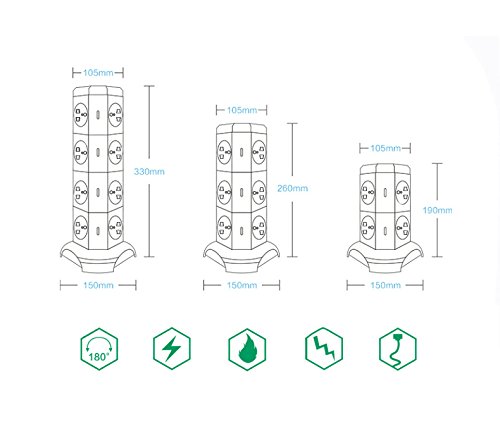 105mm

330mm

150mm

105mm

260mm

150mm

105mm

190mm

150mm

180°