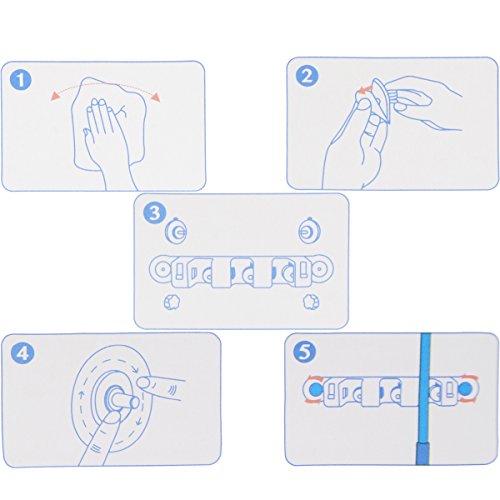 1

2

3

4

5