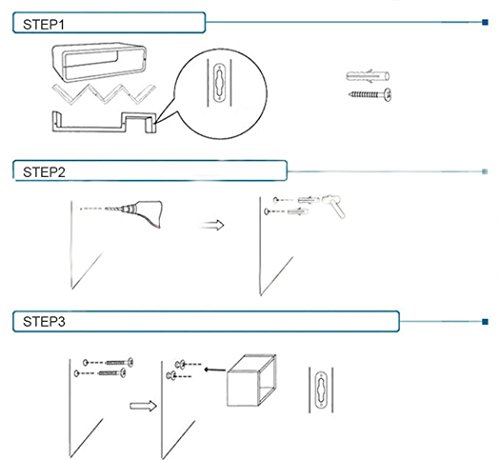 STEP1

STEP2

STEP3