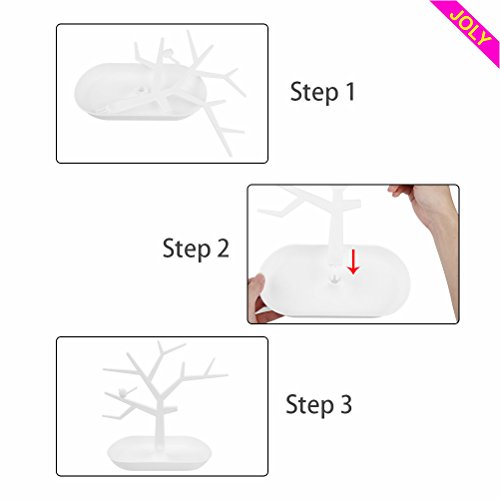 JOLY

Step 1

Step 2

Step 3