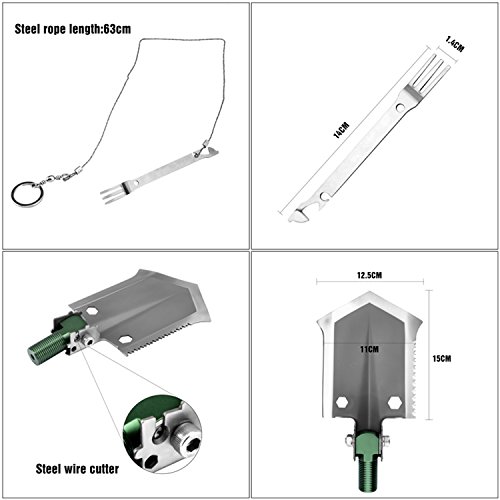 Steel rope length:63cm

1.4CM

14CM

Steel wire cutter

12.5CM

11CM

15CM