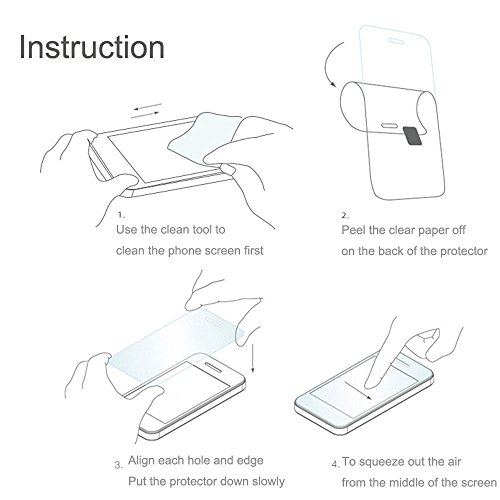 Instruction

1.
Use the clean tool to
clean the phone screen first

2.
Peel the clear paper off
on the back of the protector

3. Align each hole and edge
Put the protector down slowly

4. To squeeze out the air
from the middle of the screen