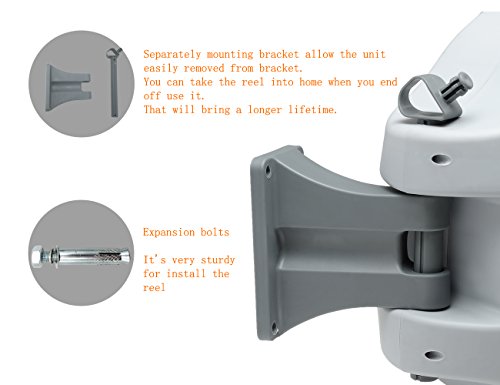 Separately mounting bracket allow the unit easily removed from bracket.
You can take the reel into home when you end off use it.
That will bring a longer lifetime.

Expansion bolts

It's very sturdy for install the reel