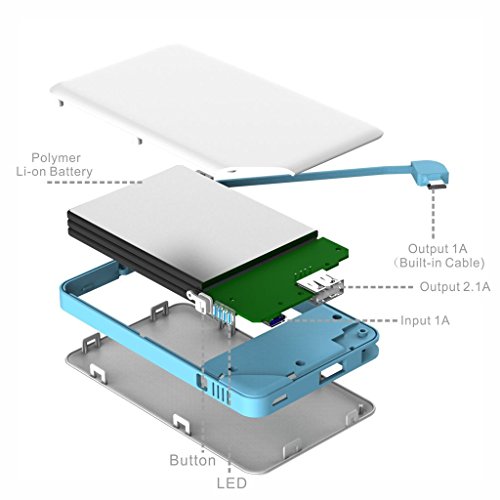 Polymer
Li-on Battery

Output 1A
（Built-in Cable)

Output 2.1A

Input 1A

Button

LED