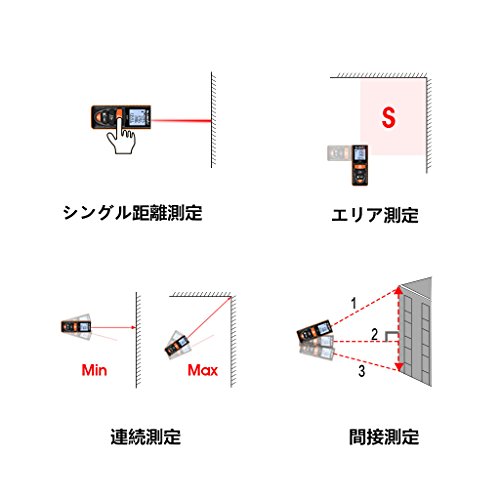 シングル距離測定

S

エリア測定

Min

Max

連続測定

1
2
3

間接測定