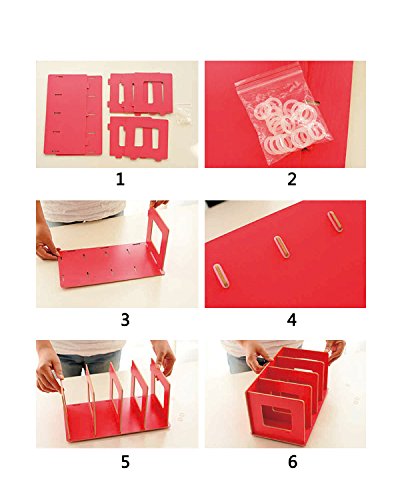 1

2

3

4

5

6