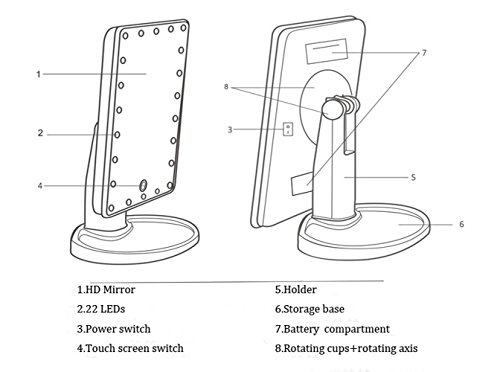 1
2
4
8
3
7
5
6

1.HD Mirror
2.22 LEDs
3.Power switch
4.Touch screen switch

5.Holder
6.Storage base
7.Battery compartment
8.Rotating cups+rotating axis