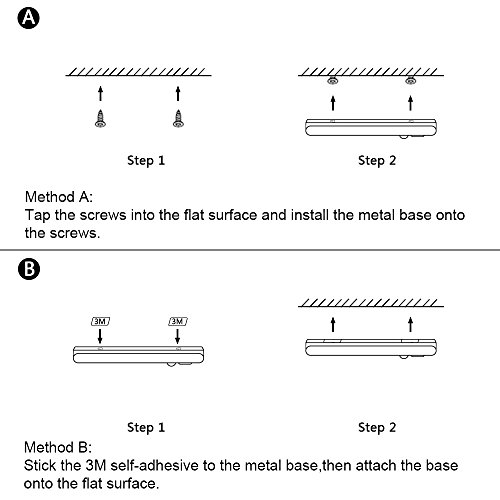 A

Step 1

Step 2

Method A:
Tap the screws into the flat surface and install the metal base onto the screws.

B

3M

3M

Step 1

Step 2

Method B:
Stick the 3M self-adhesive to the metal base,then attach the base onto the flat surface.