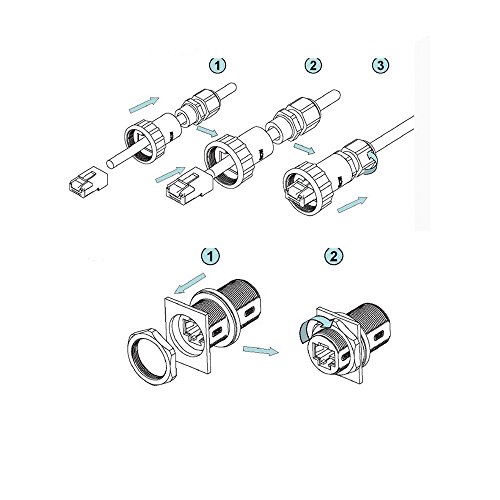 1
2
3
1
2